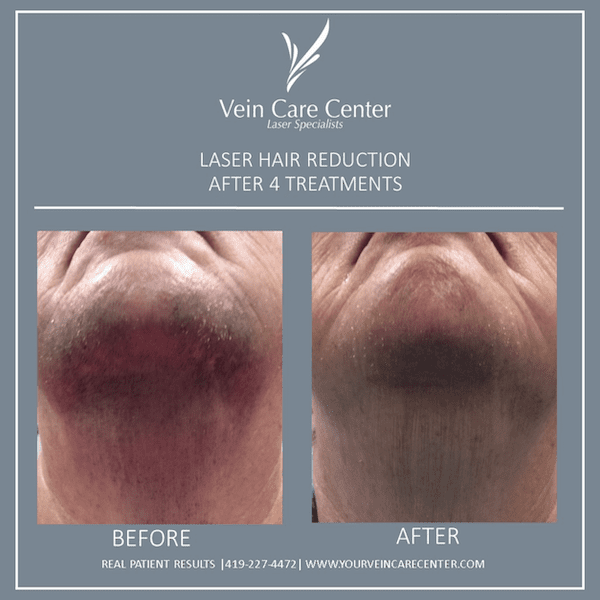 Vein Care Center
Laser Specialists

LASER HAIR REDUCTION
AFTER 4 TREATMENTS

BEFORE

AFTER

REAL PATIENT RESULTS |419-227-4472| WWW.YOURVEINCARECENTER.COM