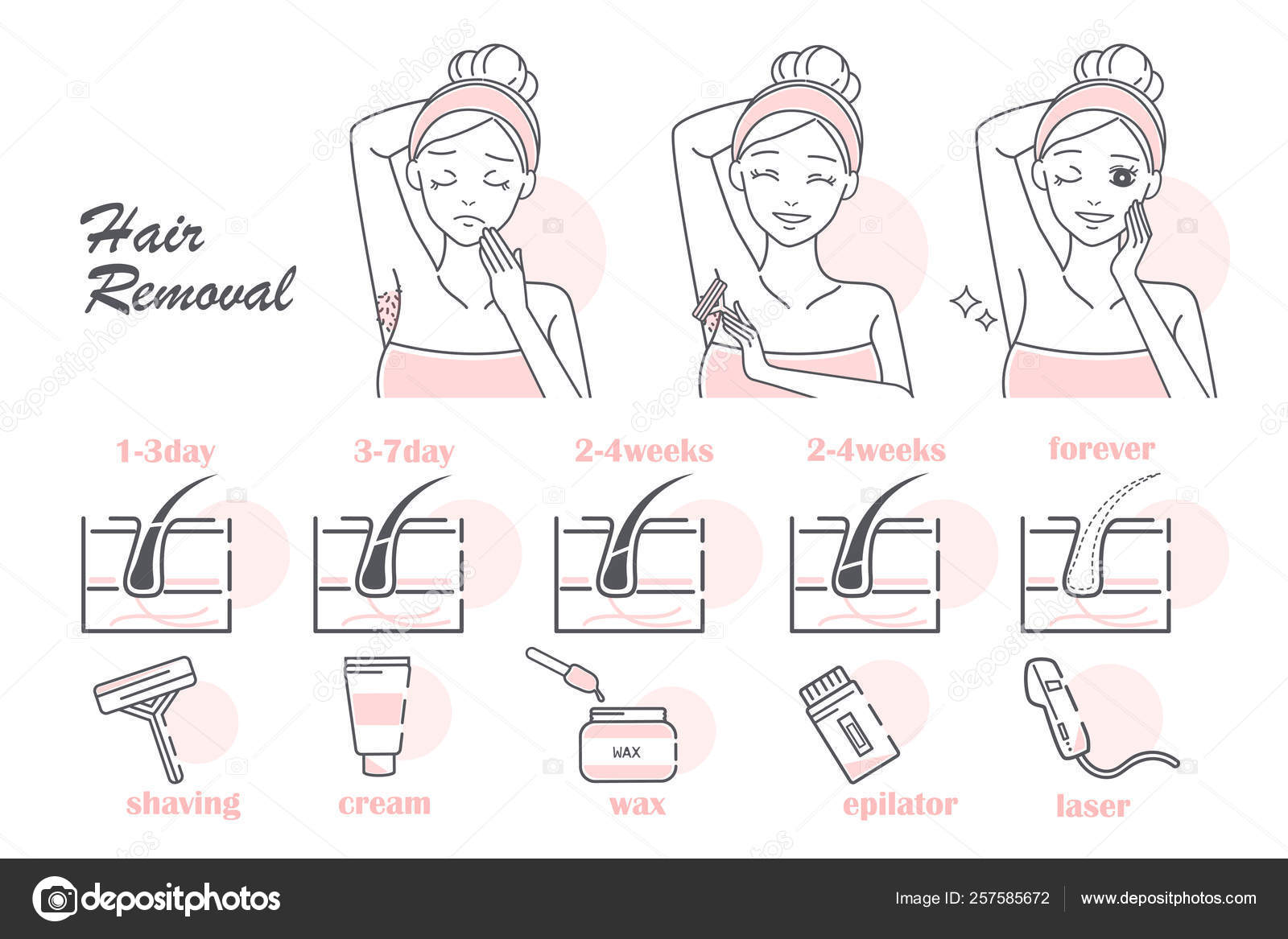 Hair Removal

1-3day
3-7day
2-4weeks
2-4weeks
forever

WAX

shaving
cream
wax
epilator
laser

depositphotos
Image ID: 257585672
www.depositphotos.com